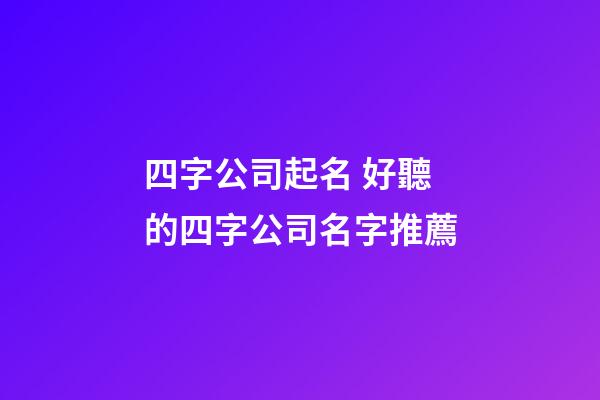 四字公司起名 好聽的四字公司名字推薦